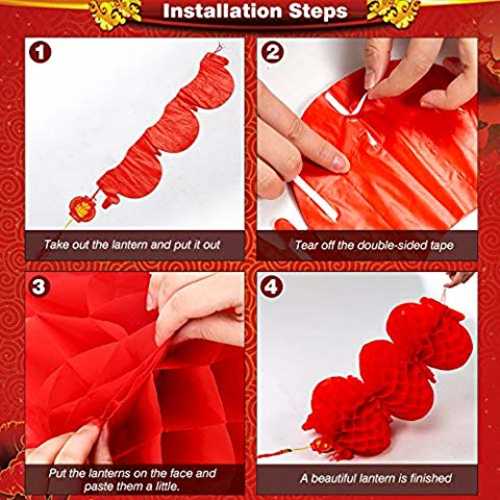 Installation Steps

1

Take out the lantern and put it out

2

Tear off the double-sided tape

3

Put the lanterns on the face and paste them a little.

4

A beautiful lantern is finished