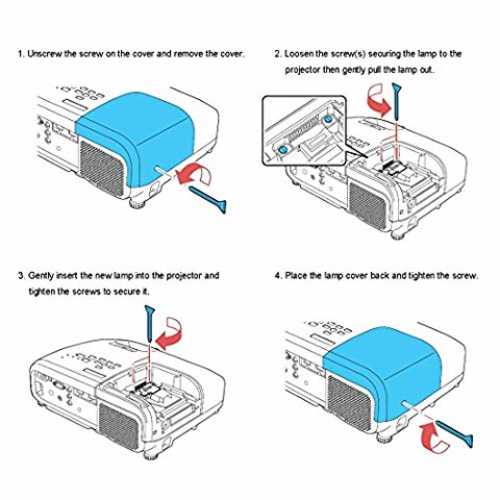 1. Unscrew the screw on the cover and remove the cover.

2. Loosen the screw(s) securing the lamp to the projector then gently pull the lamp out.

3. Gently insert the new lamp into the projector and tighten the screws to secure it.

4. Place the lamp cover back and tighten the screw.