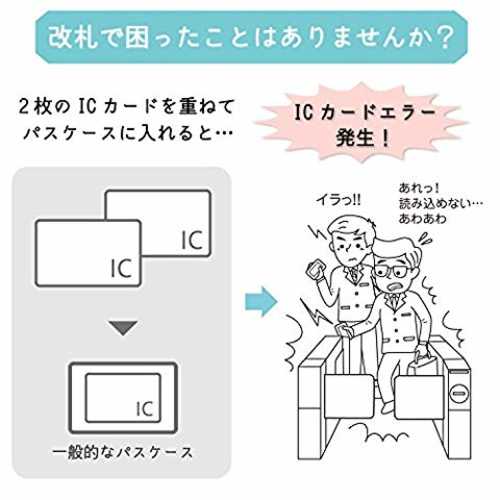 改札で困ったことはありませんか？

2枚のICカードを重ねてパスケースに入れると…

ICカードエラー発生！

IC

IC

IC

一般的なパスケース

イラっ!!

あれっ！
読み込めない…
あわあわ