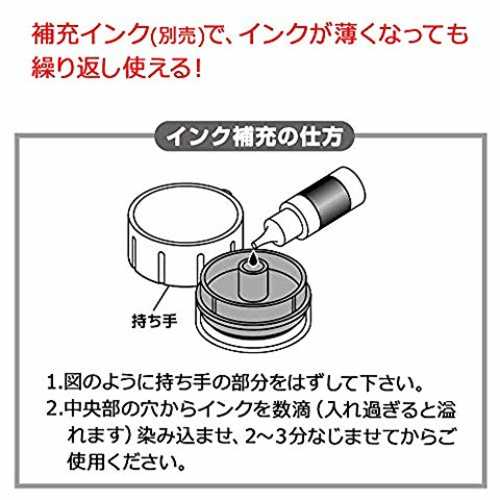 補充インク(別売)で、インクが薄くなっても繰り返し使える!

インク補充の仕方

持ち手

1.図のように持ち手の部分をはずして下さい。
2.中央部の穴からインクを数滴（入れ過ぎると溢れます）染み込ませ、2～3分なじませてからご使用ください。