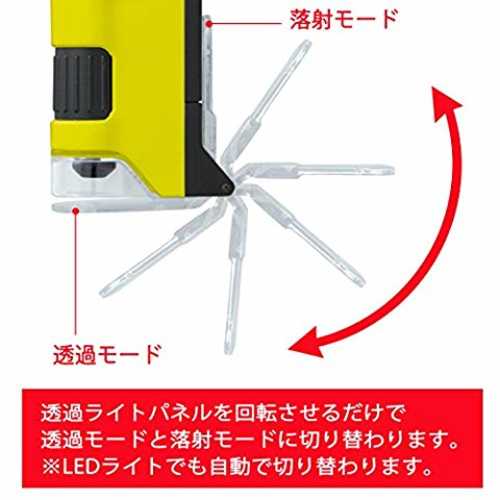 落射モード

透過モード

透過ライトパネルを回転させるだけで
透過モードと落射モードに切り替わります。
※LEDライトでも自動で切り替わります。