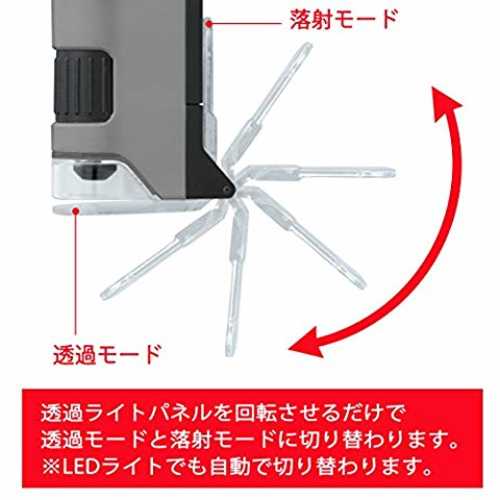 落射モード

透過モード

透過ライトパネルを回転させるだけで
透過モードと落射モードに切り替わります。
※LEDライトでも自動で切り替わります。