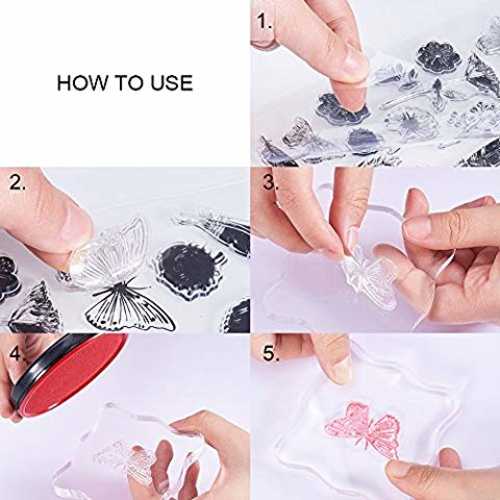 HOW TO USE

1.

2.

3.

4.

5.