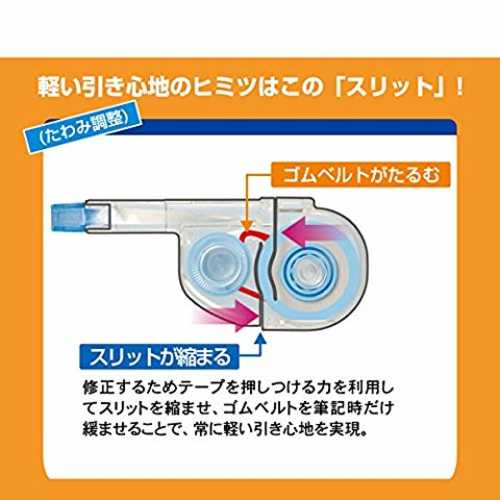 軽い引き心地のヒミツはこの「スリット」！

（たわみ調整）

ゴムベルトがたるむ

スリットが縮まる

修正するためテープを押しつける力を利用してスリットを縮ませ、ゴムベルトを筆記時だけ緩ませることで、常に軽い引き心地を実現。