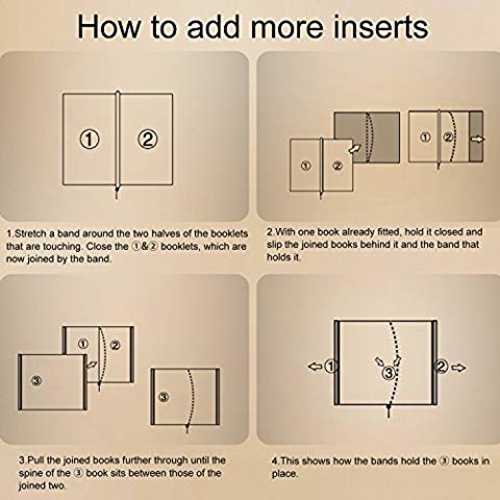 How to add more inserts

①

②

1.Stretch a band around the two halves of the booklets that are touching. Close the ①&② booklets, which are now joined by the band.

①

②

①

②

2.With one book already fitted, hold it closed and slip the joined books behind it and the band that holds it.

①

②

③

③

3.Pull the joined books further through until the spine of the ③ book sits between those of the joined two.

①

③

②

4.This shows how the bands hold the ③ books in place.