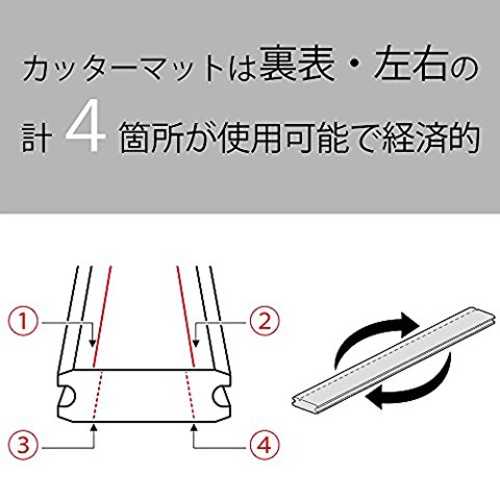 カッターマットは裏表・左右の計 4 箇所が使用可能で経済的

①

②

③

④