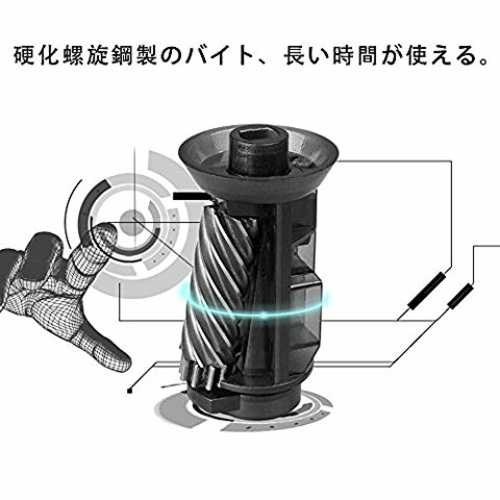 硬化螺旋鋼製のバイト、長い時間が使える。