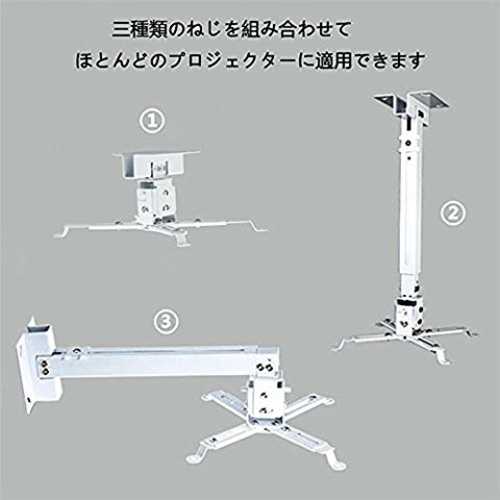 三種類のねじを組み合わせて
ほとんどのプロジェクターに適用できます

①

②

③