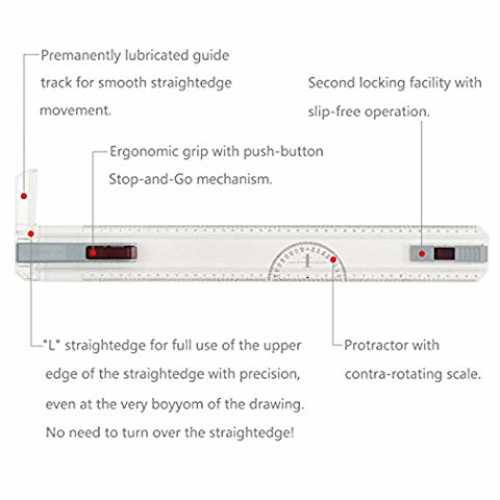 Premanently lubricated guide track for smooth straightedge movement.

Second locking facility with slip-free operation.

Ergonomic grip with push-button Stop-and-Go mechanism.

"L" straightedge for full use of the upper edge of the straightedge with precision, even at the very boyyom of the drawing. No need to turn over the straightedge!

Protractor with contra-rotating scale.