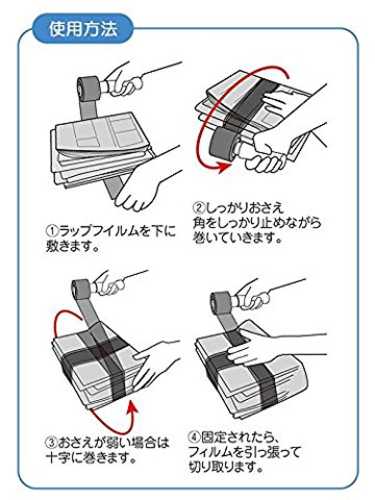 使用方法

①ラップフイルムを下に敷きます。

②しっかりおさえ角をしっかり止めながら巻いていきます。

③おさえが弱い場合は十字に巻きます。

④固定されたら、フィルムを引っ張って切り取ります。