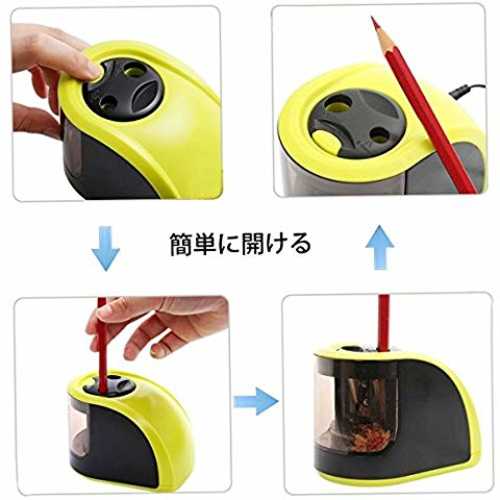 簡単に開ける