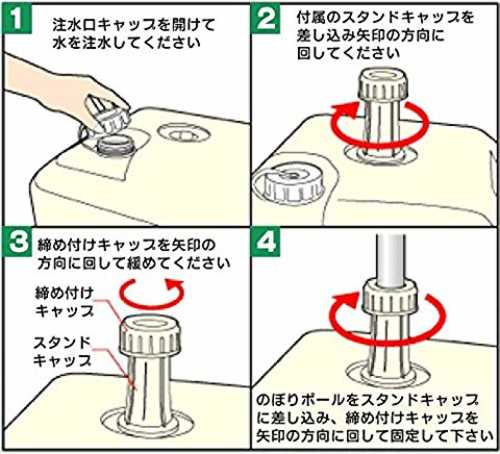 1 注水口キャップを開けて水を注水してください

2 付属のスタンドキャップを差し込み矢印の方向に回してください

3 締め付けキャップを矢印の方向に回して緩めてください

締め付けキャップ

スタンドキャップ

4 のぼりポールをスタンドキャップに差し込み、締め付けキャップを矢印の方向に回して固定して下さい