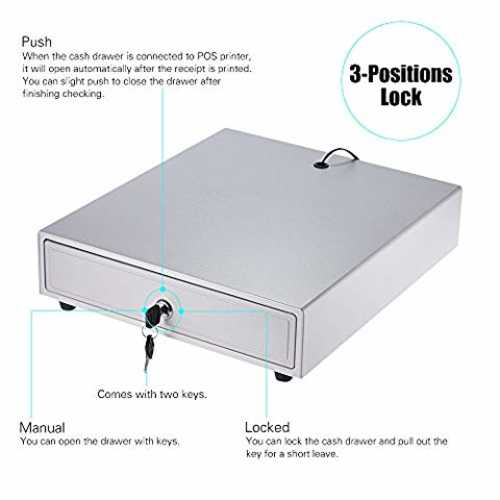 Push
When the cash drawer is connected to POS printer, it will open automatically after the receipt is printed. You can slight push to close the drawer after finishing checking.

3-Positions Lock

Comes with two keys.

Manual
You can open the drawer with keys.

Locked
You can lock the cash drawer and pull out the key for a short leave.