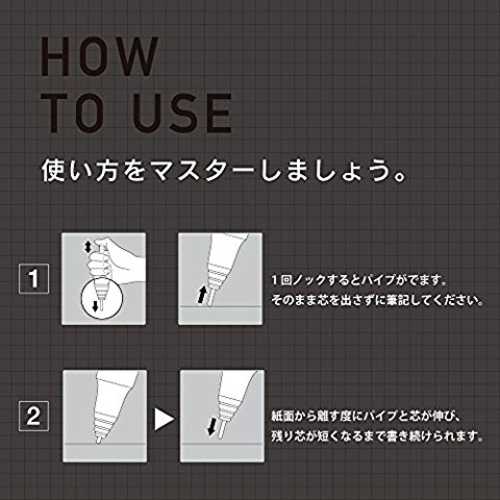 HOW TO USE

使い方をマスターしましょう。

1

1回ノックするとパイプがでます。
そのまま芯を出さずに筆記してください。

2

紙面から離す度にパイプと芯が伸び、
残り芯が短くなるまで書き続けられます。