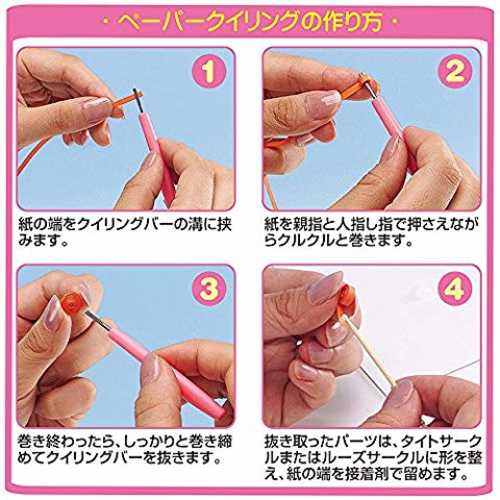 ・ペーパークイリングの作り方・

1

紙の端をクイリングバーの溝に挟みます。

2

紙を親指と人指し指で押さえながらクルクルと巻きます。

3

巻き終わったら、しっかりと巻き締めてクイリングバーを抜きます。

4

抜き取ったパーツは、タイトサークルまたはルーズサークルに形を整え、紙の端を接着剤で留めます。