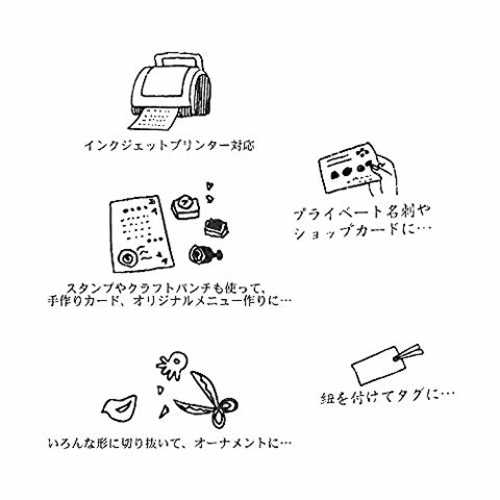 インクジェットプリンター対応

プライベート名刺や
ショップカードに…

スタンプやクラフトパンチも使って、
手作りカード、オリジナルメニュー作りに…

紐を付けてタグに…

いろんな形に切り抜いて、オーナメントに…