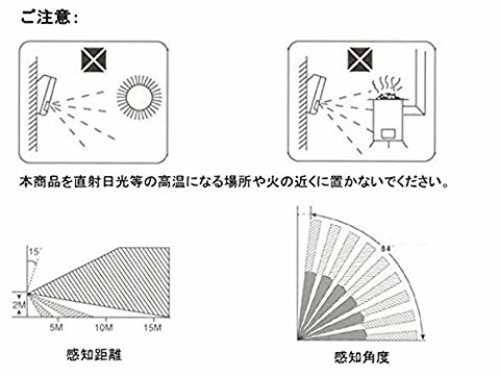 ご注意:

本商品を直射日光等の高温になる場所や火の近くに置かないでください。

15°

2M

5M

10M

15M

感知距離

84°

感知角度