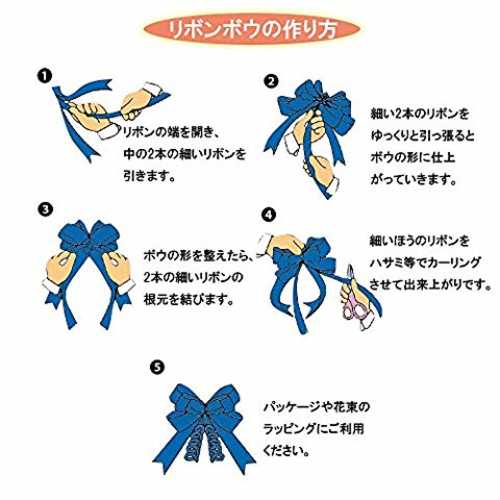 リボンボウの作り方

❶
リボンの端を開き、中の2本の細いリボンを引きます。

❷
細い2本のリボンをゆっくりと引っ張るとボウの形に仕上がっていきます。

❸
ボウの形を整えたら、2本の細いリボンの根元を結びます。

❹
細いほうのリボンをハサミ等でカーリングさせて出来上がりです。

❺
パッケージや花束のラッピングにご利用ください。