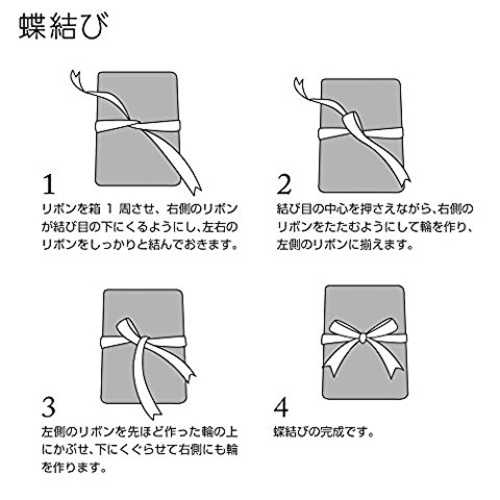 蝶結び

1
リボンを箱 1 周させ、右側のリボンが結び目の下にくるようにし、左右のリボンをしっかりと結んでおきます。

2
結び目の中心を押さえながら、右側のリボンをたたむようにして輪を作り、左側のリボンに揃えます。

3
左側のリボンを先ほど作った輪の上にかぶせ、下にくぐらせて右側にも輪を作ります。

4
蝶結びの完成です。