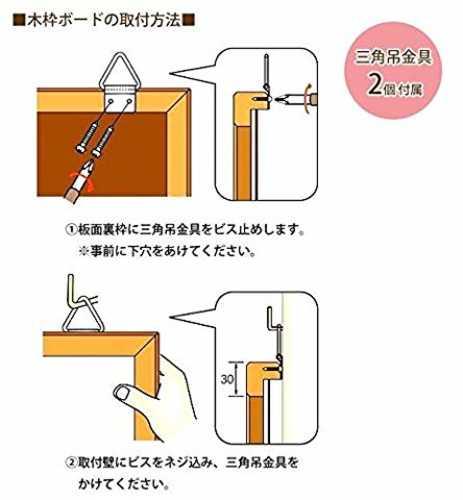 ■木枠ボードの取付方法■

三角吊金具
2個付属

①板面裏枠に三角吊金具をビス止めします。
※事前に下穴をあけてください。

30

②取付壁にビスをネジ込み、三角吊金具をかけてください。