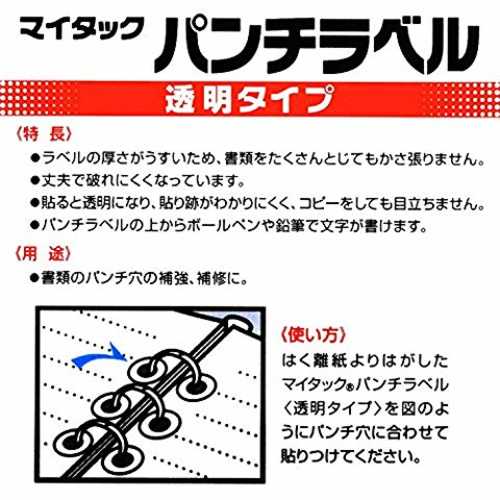 マイタック パンチラベル

透明タイプ

〈特 長〉
●ラベルの厚さがうすいため、書類をたくさんとじてもかさ張りません。
●丈夫で破れにくくなっています。
●貼ると透明になり、貼り跡がわかりにくく、コピーをしても目立ちません。
●パンチラベルの上からボールペンや鉛筆で文字が書けます。

〈用 途〉
●書類のパンチ穴の補強、補修に。

〈使い方〉
はく離紙よりはがしたマイタック®パンチラベル〈透明タイプ〉を図のようにパンチ穴に合わせて貼りつけてください。