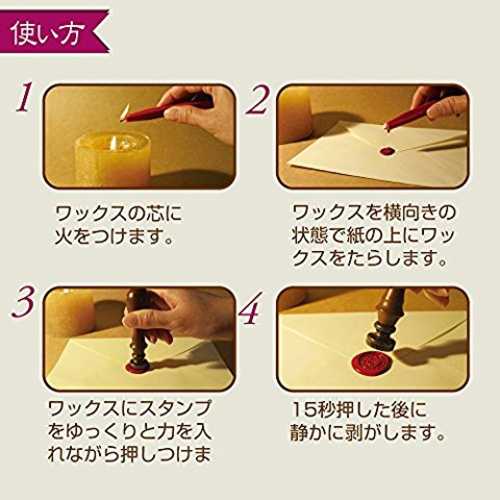 使い方

1

ワックスの芯に火をつけます。

2

ワックスを横向きの状態で紙の上にワックスをたらします。

3

ワックスにスタンプをゆっくりと力を入れながら押しつけま

4

15秒押した後に静かに剥がします。