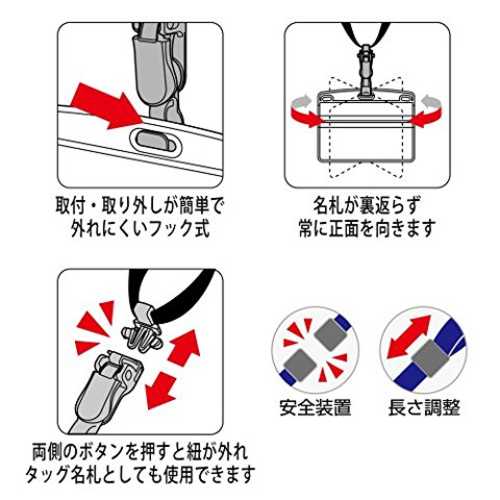 取付・取り外しが簡単で
外れにくいフック式

名札が裏返らず
常に正面を向きます

両側のボタンを押すと紐が外れ
タッグ名札としても使用できます

安全装置

長さ調整