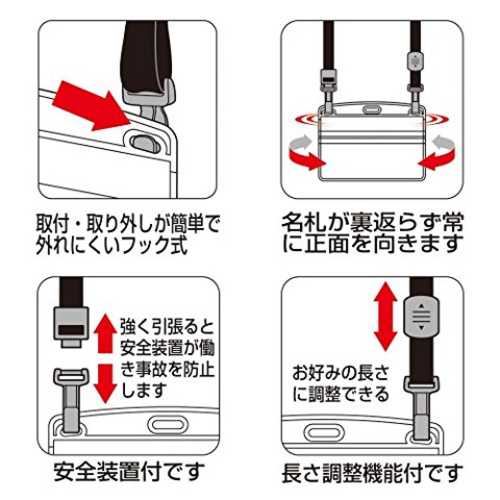 取付・取り外しが簡単で外れにくいフック式

名札が裏返らず常に正面を向きます

強く引張ると安全装置が働き事故を防止します

安全装置付です

お好みの長さに調整できる

長さ調整機能付です