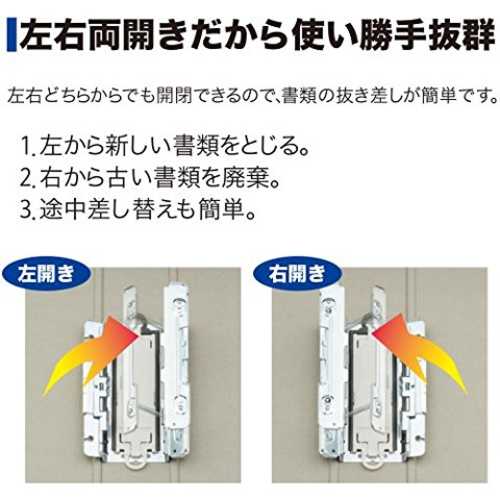 左右両開きだから使い勝手抜群

左右どちらからでも開閉できるので、書類の抜き差しが簡単です。

1. 左から新しい書類をとじる。
2. 右から古い書類を廃棄。
3. 途中差し替えも簡単。

左開き

右開き