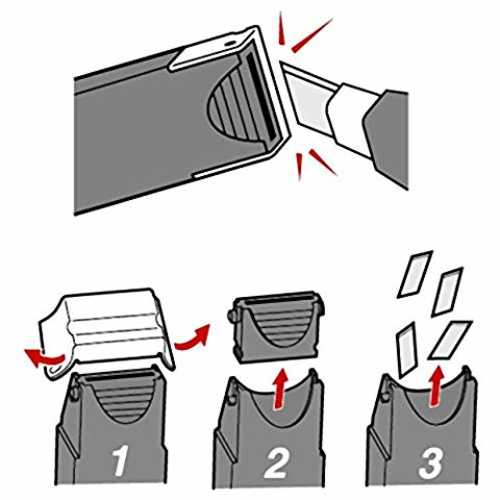 1

2

3