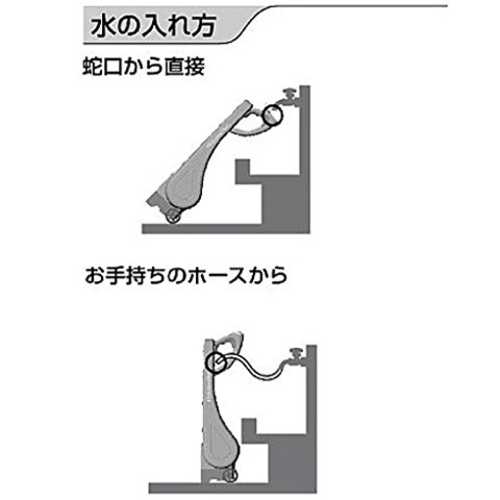 水の入れ方

蛇口から直接

お手持ちのホースから