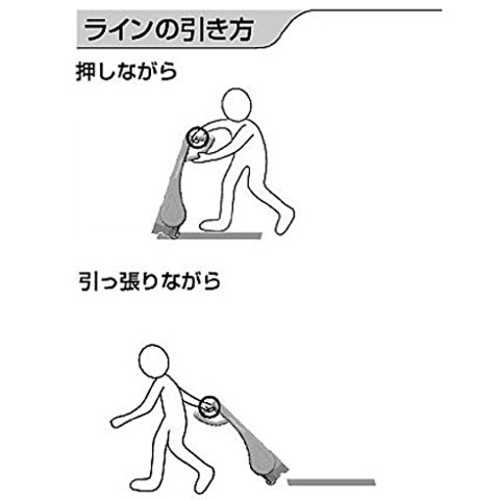 ラインの引き方

押しながら

引っ張りながら