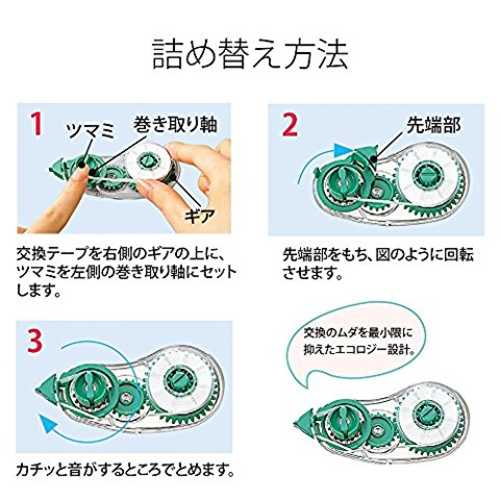 詰め替え方法

1
ツマミ
巻き取り軸
ギア

交換テープを右側のギアの上に、ツマミを左側の巻き取り軸にセットします。

2
先端部

先端部をもち、図のように回転させます。

3

カチッと音がするところでとめます。

交換のムダを最小限に抑えたエコロジー設計。