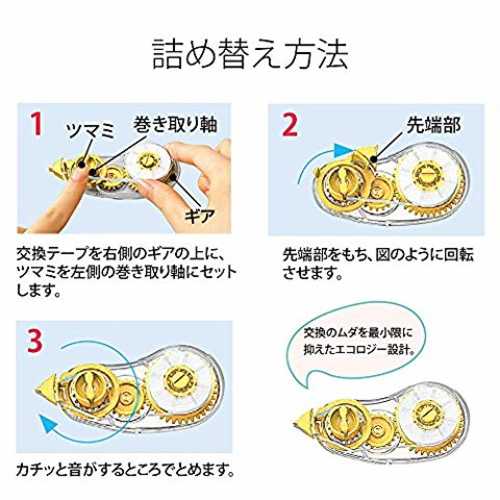 詰め替え方法

1
ツマミ
巻き取り軸
ギア

交換テープを右側のギアの上に、ツマミを左側の巻き取り軸にセットします。

2
先端部

先端部をもち、図のように回転させます。

3

カチッと音がするところでとめます。

交換のムダを最小限に抑えたエコロジー設計。