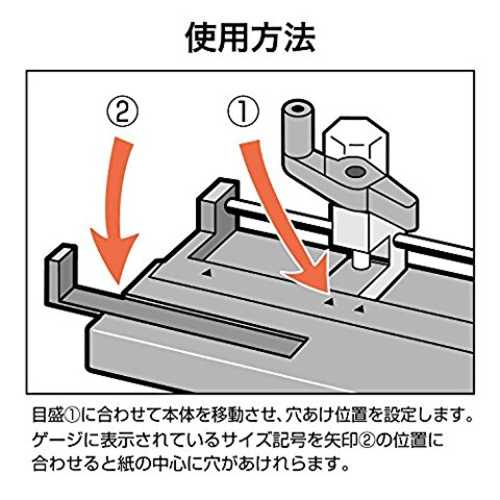 使用方法

②

①

目盛①に合わせて本体を移動させ、穴あけ位置を設定します。ゲージに表示されているサイズ記号を矢印②の位置に合わせると紙の中心に穴があけれらます。