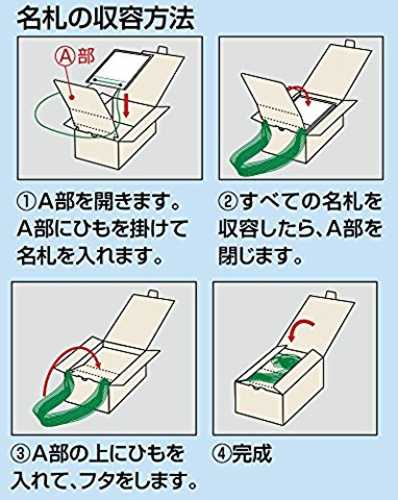 名札の収容方法

Ⓐ部

①A部を開きます。A部にひもを掛けて名札を入れます。

②すべての名札を収容したら、A部を閉じます。

③A部の上にひもを入れて、フタをします。

④完成