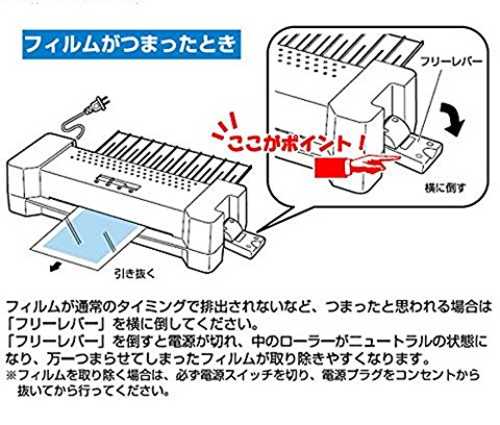 フィルムがつまったとき

フリーレバー

ここがポイント！

横に倒す

引き抜く

フィルムが通常のタイミングで排出されないなど、つまったと思われる場合は「フリーレバー」を横に倒してください。
「フリーレバー」を倒すと電源が切れ、中のローラーがニュートラルの状態になり、万一つまらせてしまったフィルムが取り除きやすくなります。
※フィルムを取り除く場合は、必ず電源スイッチを切り、電源プラグをコンセントから抜いてから行ってください。