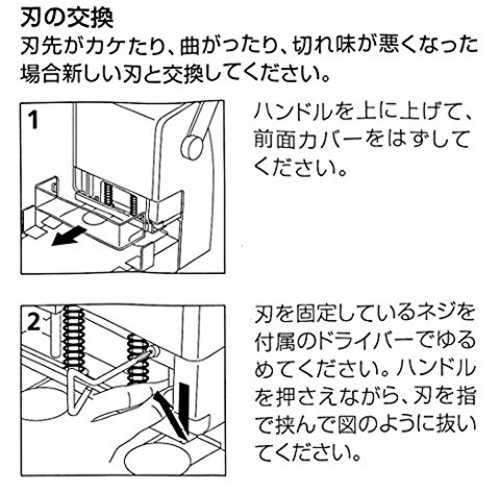 刃の交換
刃先がカケたり、曲がったり、切れ味が悪くなった場合新しい刃と交換してください。

1

ハンドルを上に上げて、前面カバーをはずしてください。

2

刃を固定しているネジを付属のドライバーでゆるめてください。ハンドルを押さえながら、刃を指で挟んで図のように抜いてください。