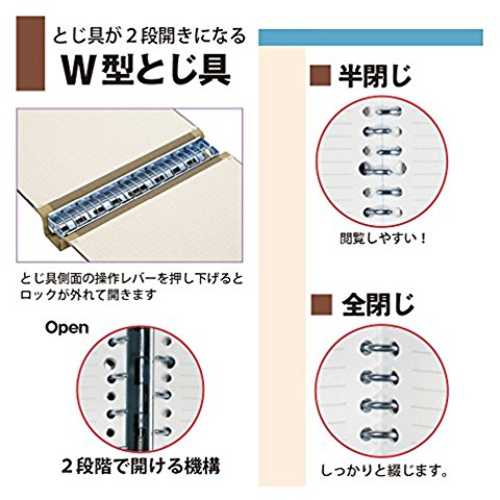 とじ具が２段開きになる
W型とじ具

とじ具側面の操作レバーを押し下げるとロックが外れて開きます

Open

２段階で開ける機構

半閉じ

閲覧しやすい！

全閉じ

しっかりと綴じます。