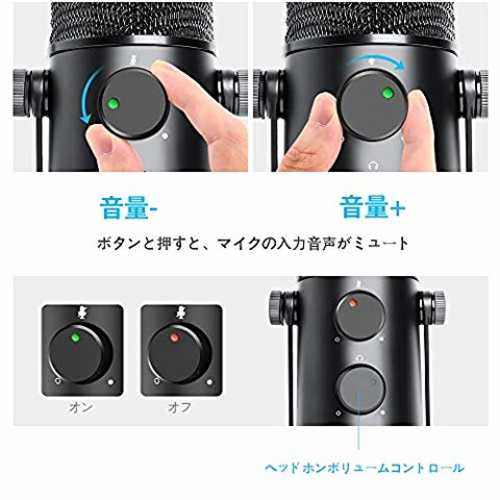 音量-

音量+

ボタンと押すと、マイクの入力音声がミュート

オン

オフ

ヘッドホンボリュームコントロール