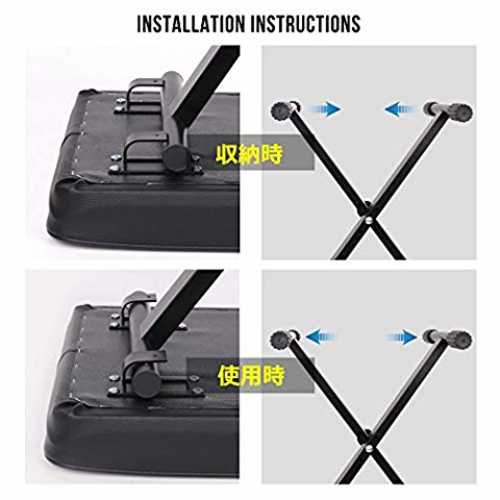 INSTALLATION INSTRUCTIONS

収納時

使用時