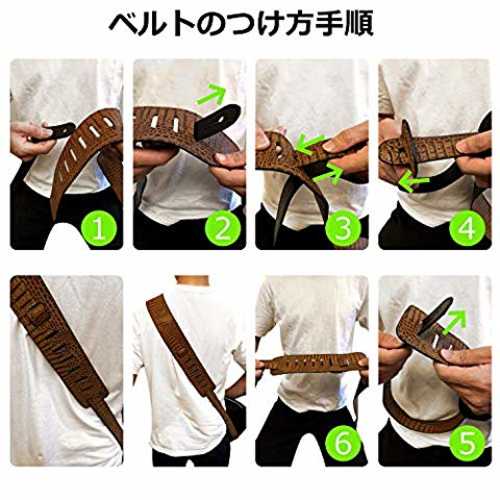 ベルトのつけ方手順

1

2

3

4

6

5