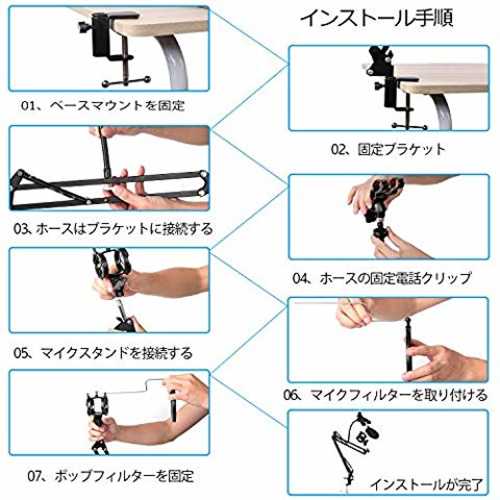 インストール手順

01、ベースマウントを固定

02、固定ブラケット

03、ホースはブラケットに接続する

04、ホースの固定電話クリップ

05、マイクスタンドを接続する

06、マイクフィルターを取り付ける

07、ポップフィルターを固定

インストールが完了