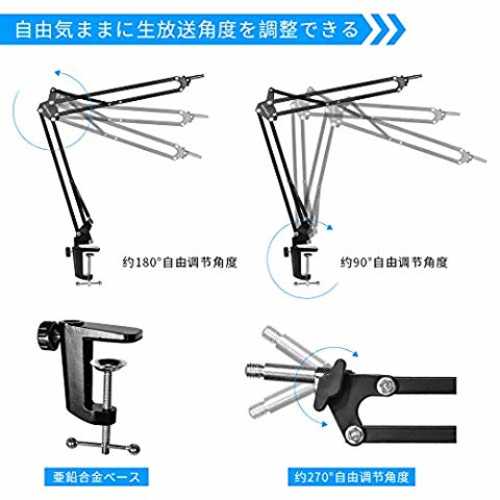 自由気ままに生放送角度を調整できる

约180°自由调节角度

约90°自由调节角度

亜鉛合金ベース

约270°自由调节角度