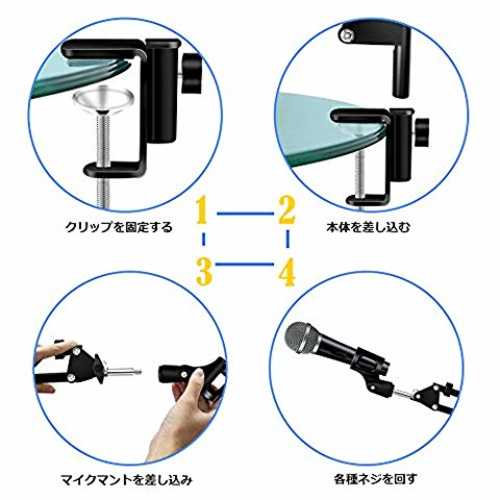 クリップを固定する

1

2

本体を差し込む

3

4

マイクマントを差し込み

各種ネジを回す