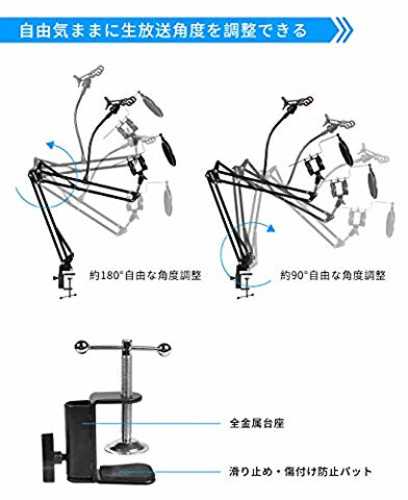 自由気ままに生放送角度を調整できる

約180°自由な角度調整

約90°自由な角度調整

全金属台座

滑り止め・傷付け防止パット