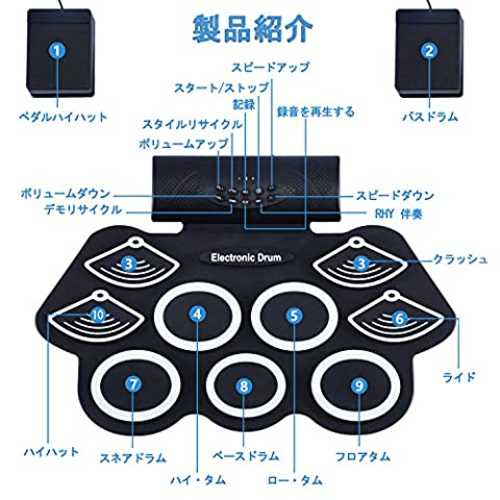 製品紹介

1
ペダルハイハット

2
バスドラム

スピードアップ
スタート/ストップ
記録
録音を再生する
スタイルリサイクル
ボリュームアップ
ボリュームダウン
デモリサイクル
スピードダウン
RHY 伴奏

Electronic Drum

3
3
クラッシュ
10
4
5
6
ライド
7
8
9

ハイハット
スネアドラム
ベースドラム
フロアタム
ハイ・タム
ロー・タム