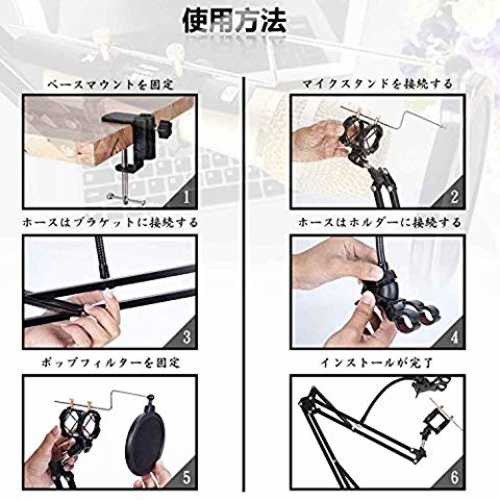 使用方法

ベースマウントを固定

1

マイクスタンドを接続する

2

ホースはブラケットに接続する

3

ホースはホルダーに接続する

4

ポップフィルターを固定

5

インストールが完了

6