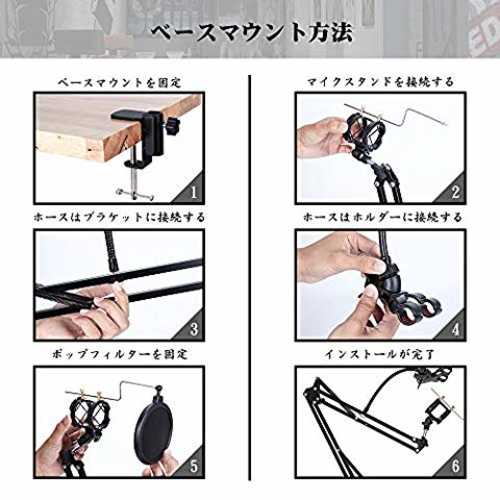 ベースマウント方法

ベースマウントを固定

1

ホースはブラケットに接続する

3

ポップフィルターを固定

5

マイクスタンドを接続する

2

ホースはホルダーに接続する

4

インストールが完了

6