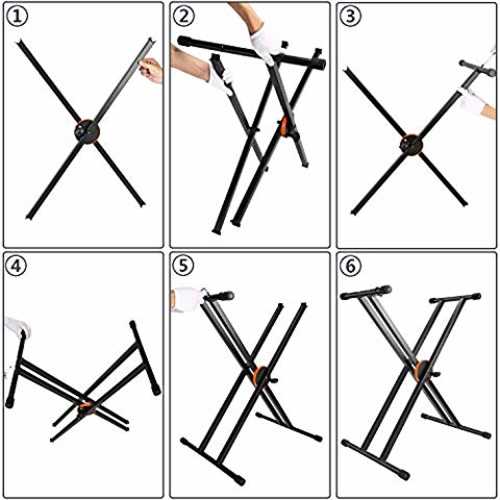 ①

②

③

④

⑤

⑥